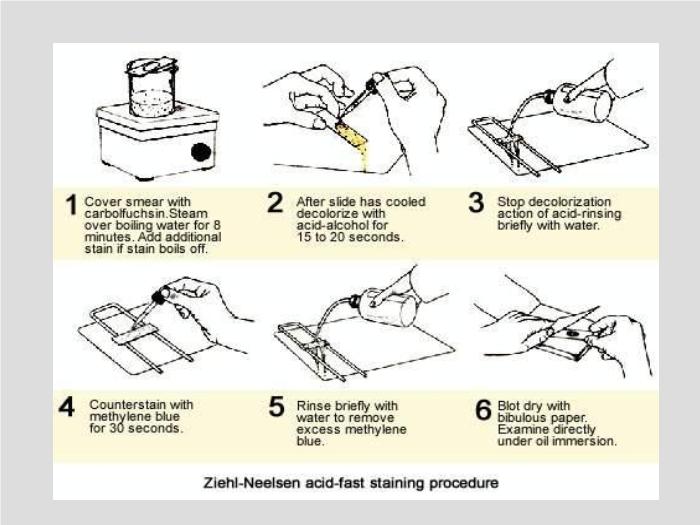 1 Cover smear with carbolfuchsin.Steam over boiling water for 8 minutes. Add additional stain if stain boils off.

2 After slide has cooled decolorize with acid-alcohol for 15 to 20 seconds.

3 Stop decolorization action of acid-rinsing briefly with water.

4 Counterstain with methylene blue for 30 seconds.

5 Rinse briefly with water to remove excess methylene blue.

6 Blot dry with bibulous paper. Examine directly under oil immersion.

Ziehl-Neelsen acid-fast staining procedure